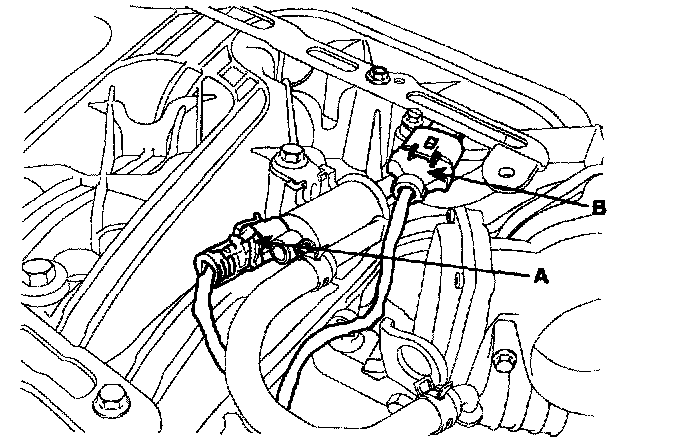 B

A