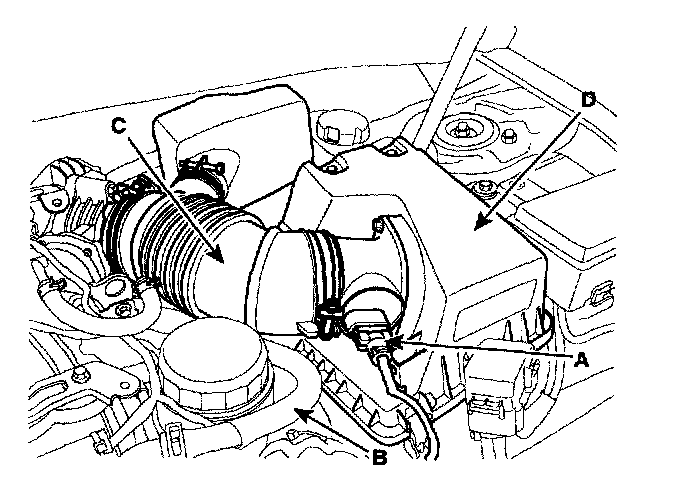 C
D
A
B