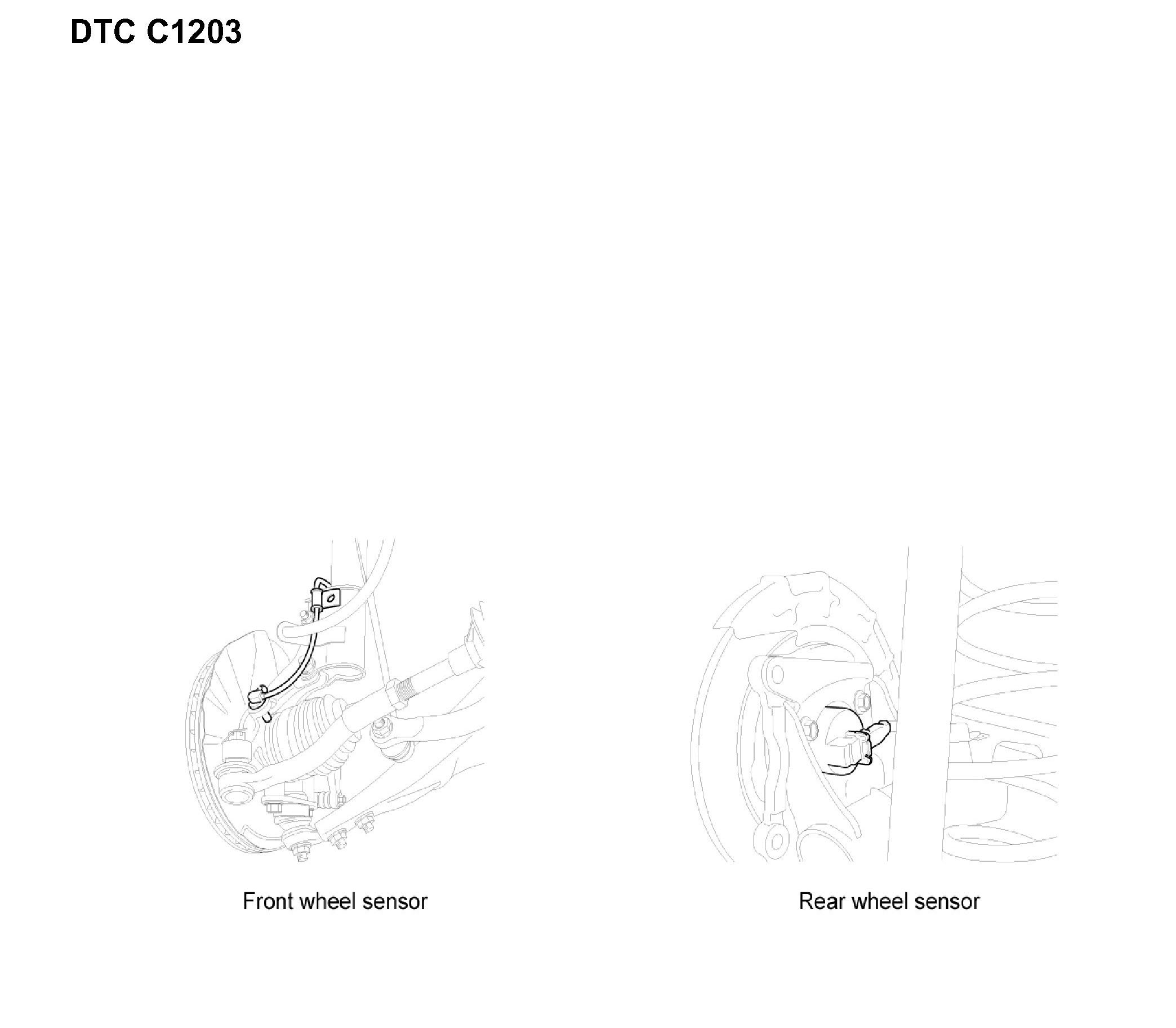 DTC C1203

Front wheel sensor

Rear wheel sensor