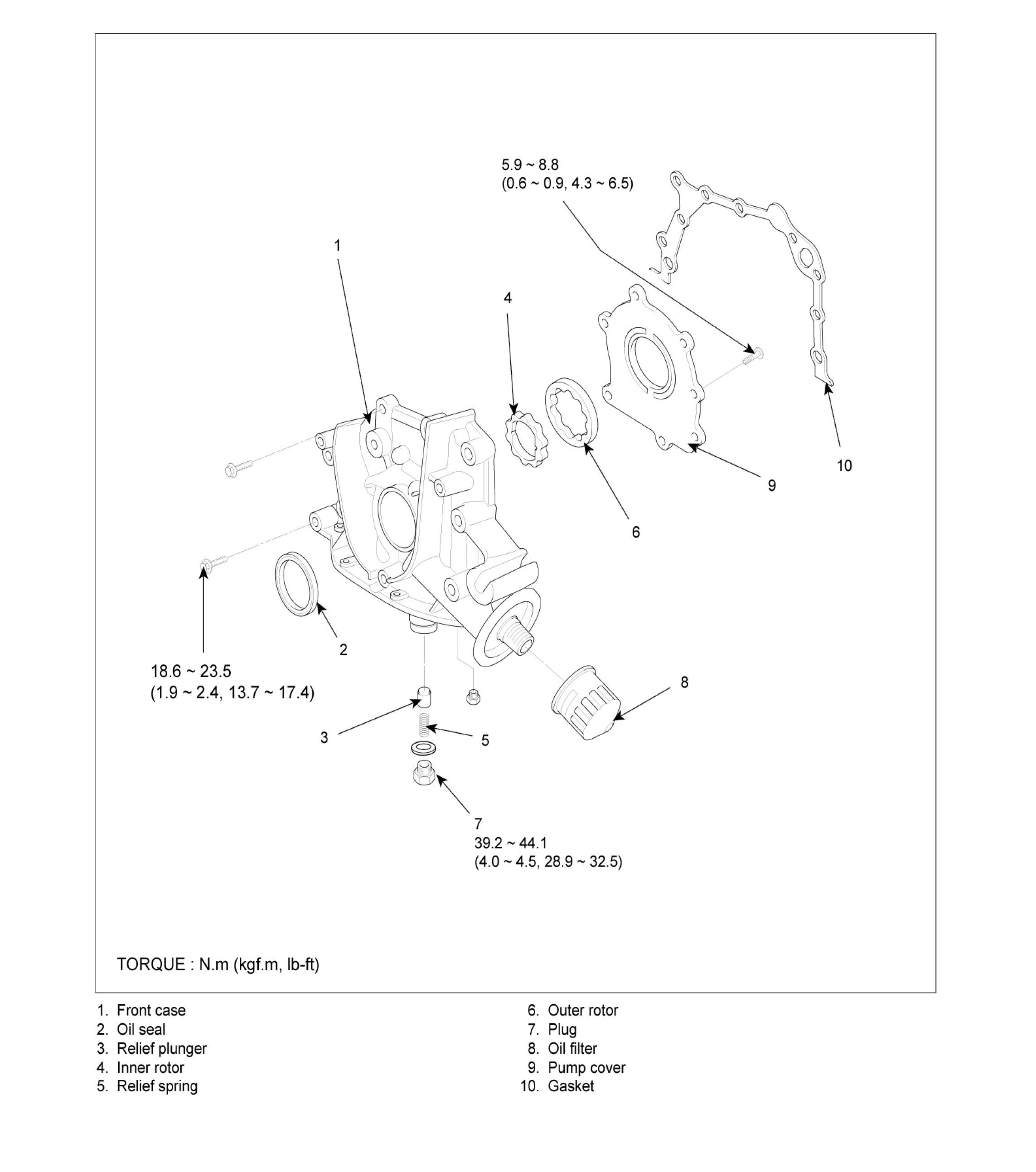 5.9 ~ 8.8
(0.6 ~ 0.9, 4.3 ~ 6.5)

1

4

10

9

6

2

18.6 ~ 23.5
(1.9 ~ 2.4, 13.7 ~ 17.4)

8

3

5

7
39.2 ~ 44.1
(4.0 ~ 4.5, 28.9 ~ 32.5)

TORQUE : N.m (kgf.m, lb-ft)

1. Front case
2. Oil seal
3. Relief plunger
4. Inner rotor
5. Relief spring

6. Outer rotor
7. Plug
8. Oil filter
9. Pump cover
10. Gasket