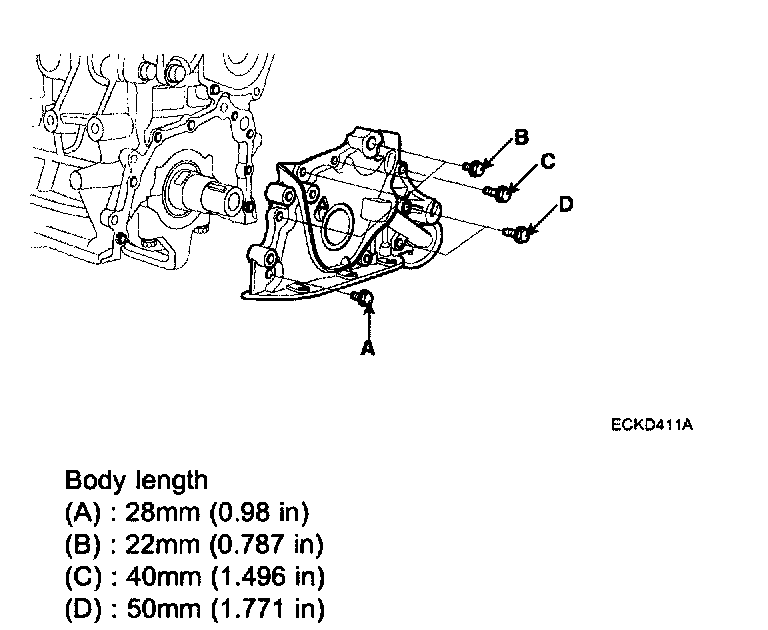 B
C
D
A

ECKD411A

Body length
(A) : 28mm (0.98 in)
(B) : 22mm (0.787 in)
(C) : 40mm (1.496 in)
(D) : 50mm (1.771 in)