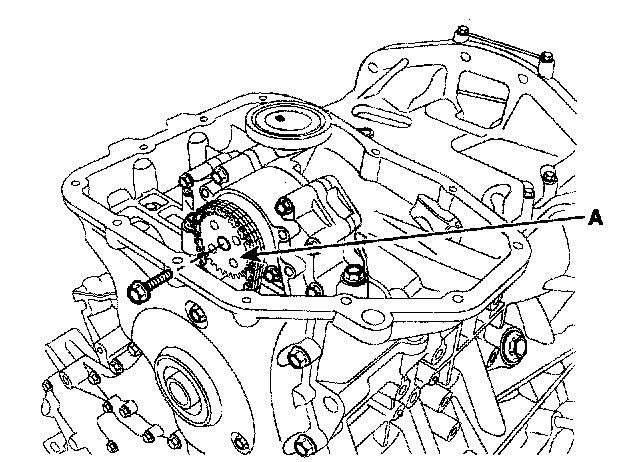 A