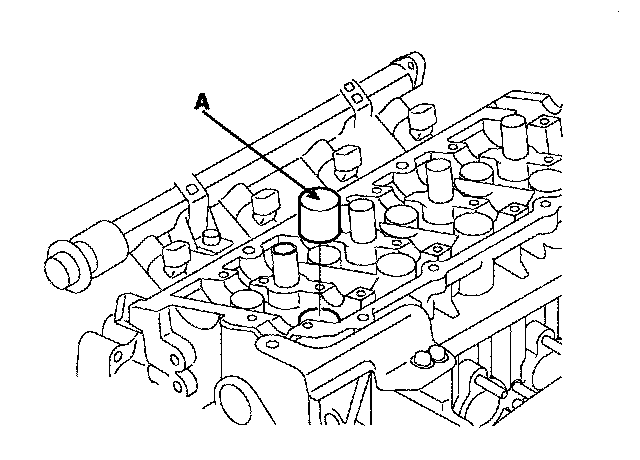 A