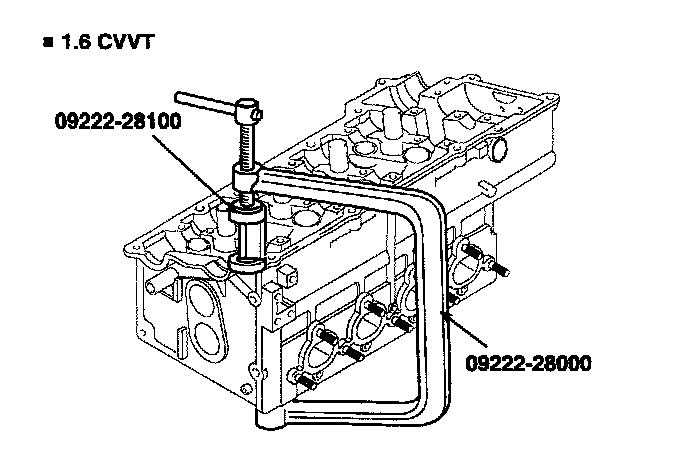 ■ 1.6 CVVT

09222-28100

09222-28000