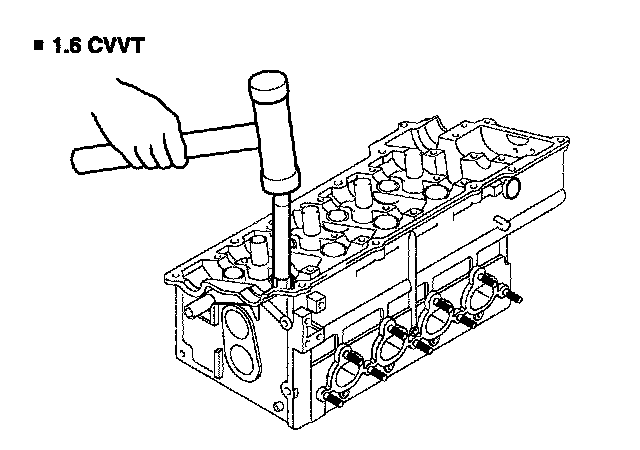 ■ 1.6 CVVT