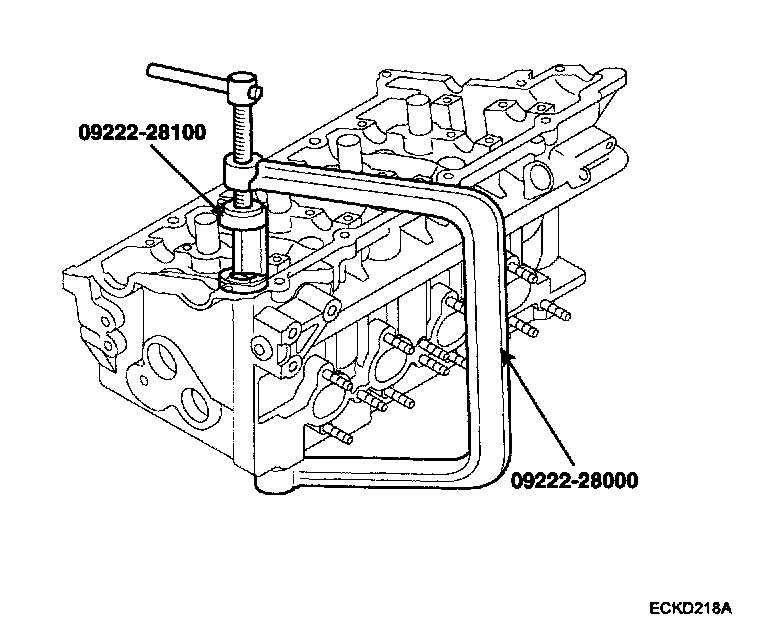 09222-28100

09222-28000

ECKD218A