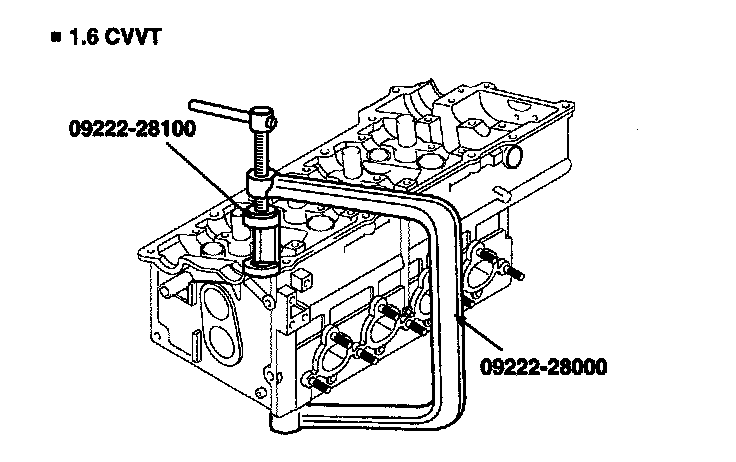 ■ 1.6 CVVT

09222-28100

09222-28000