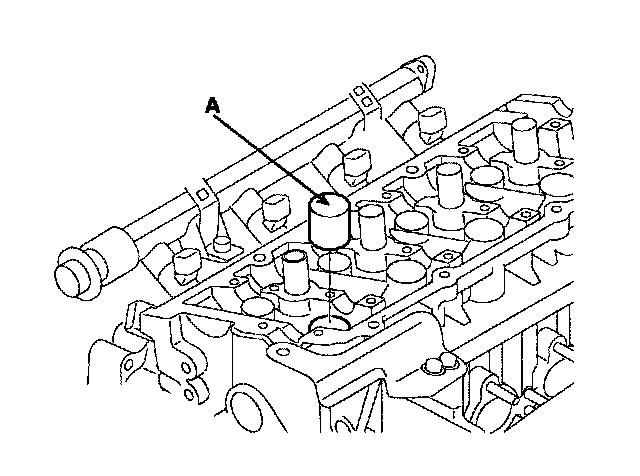 A