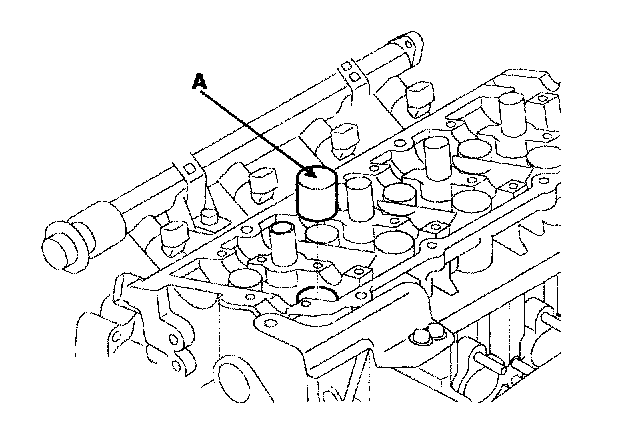 A