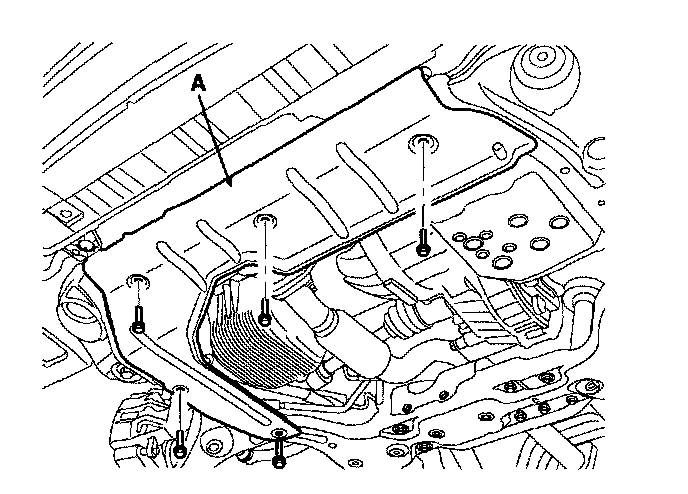 A