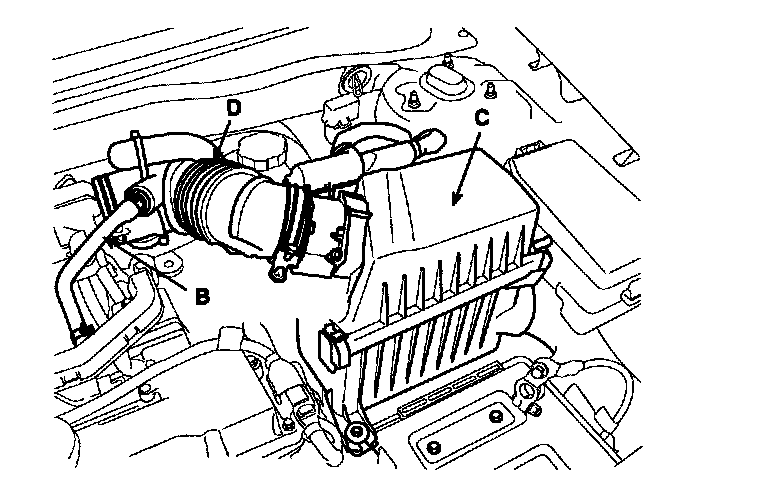 D
C
B