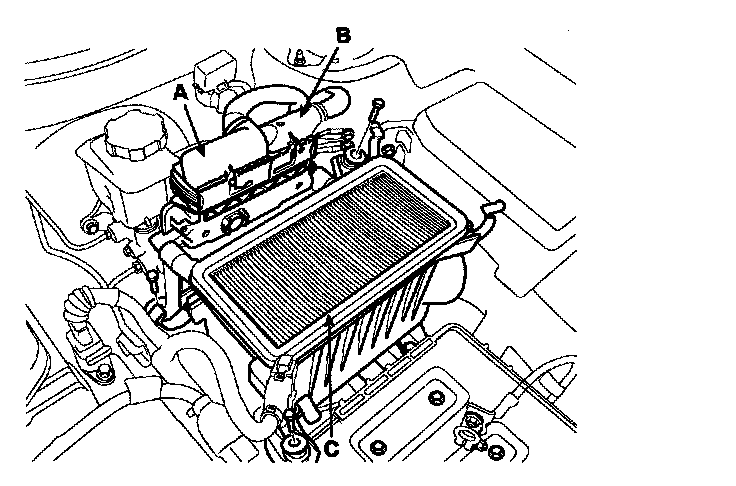 B
A
C