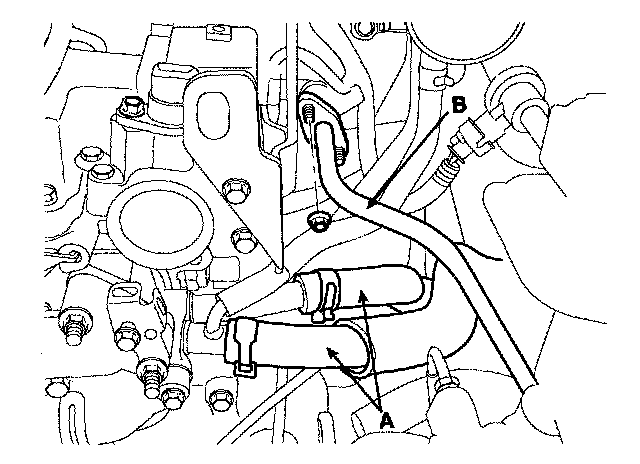 B

A