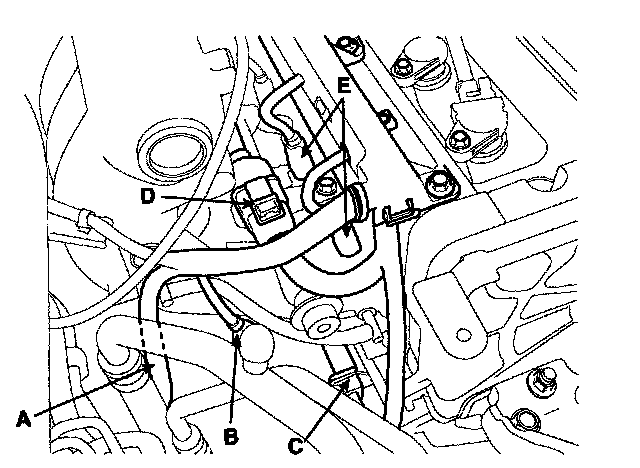 E
D
A
B
C