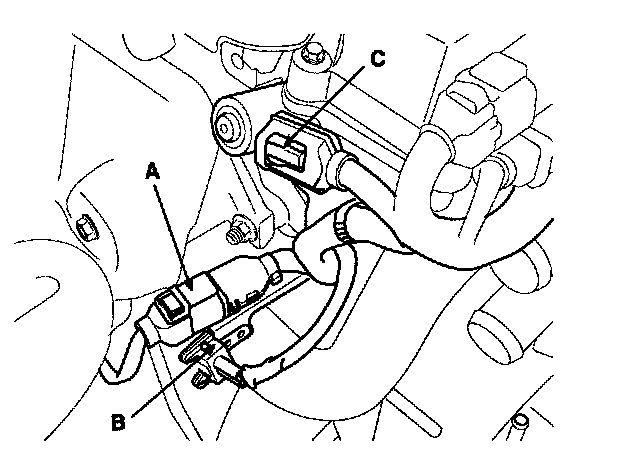 C
A
B