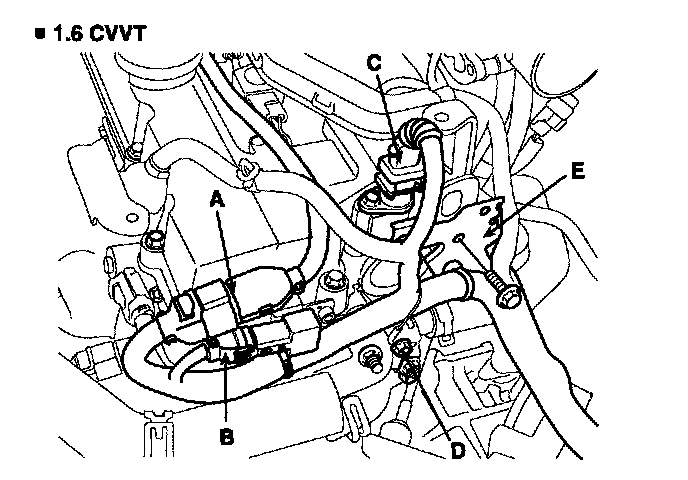 ■ 1.6 CVVT

C

E

A

B

D