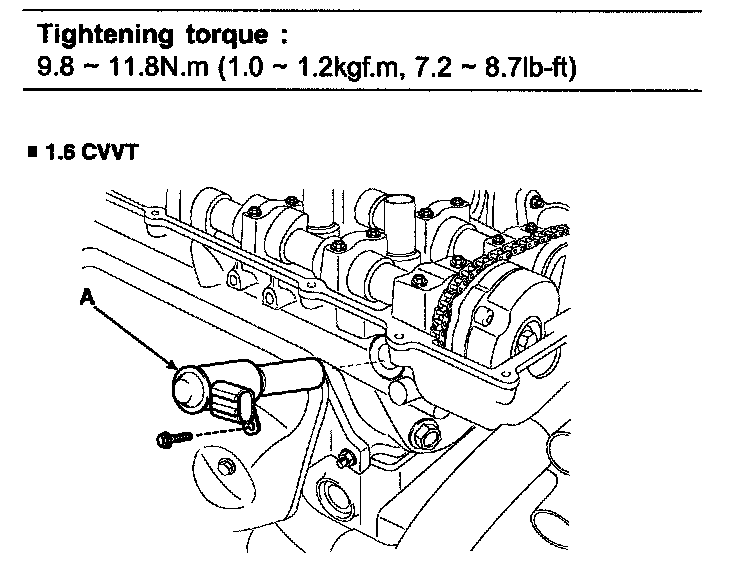 Tightening torque :
9.8 ~ 11.8N.m (1.0 ~ 1.2kgf.m, 7.2 ~ 8.7lb-ft)

■ 1.6 CVVT

A