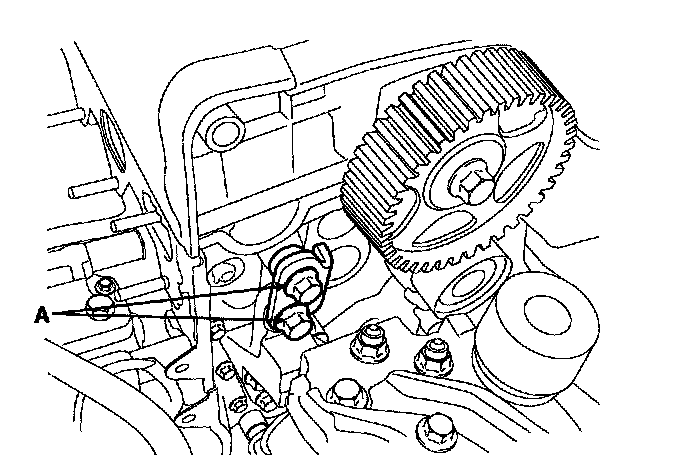 A