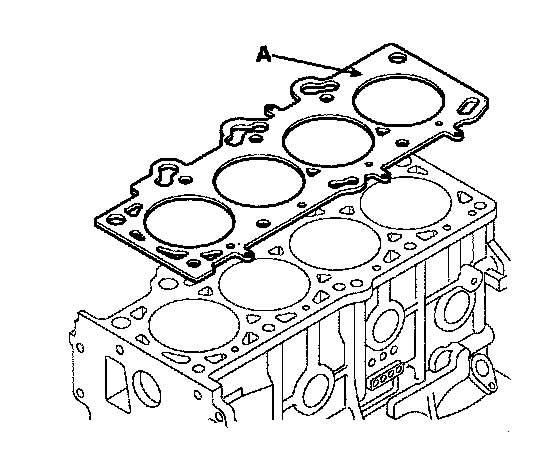 A