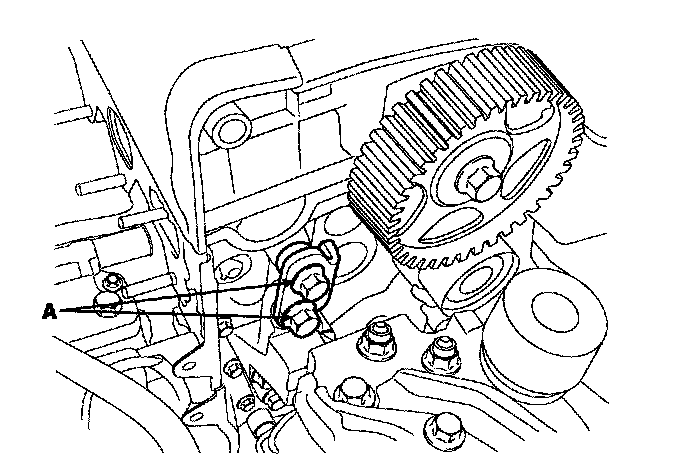 A