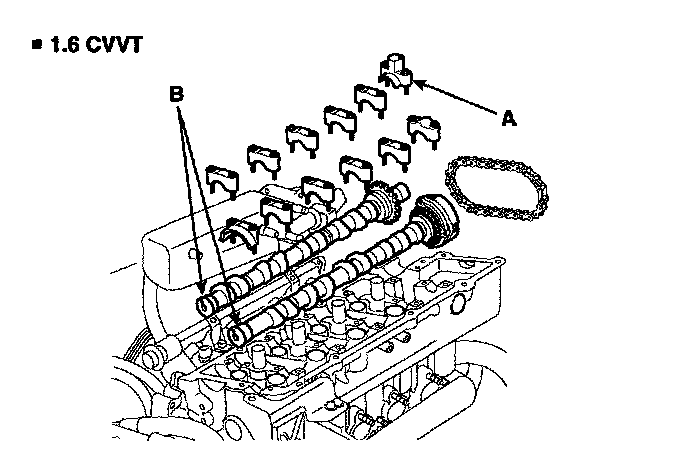 ■ 1.6 CVVT

B

A