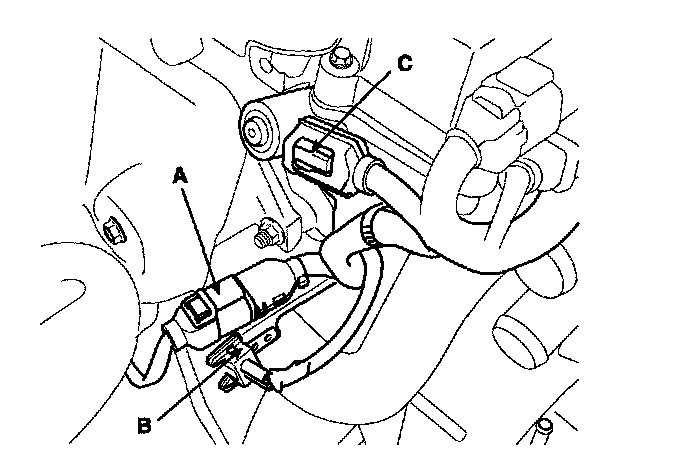 C
A
B