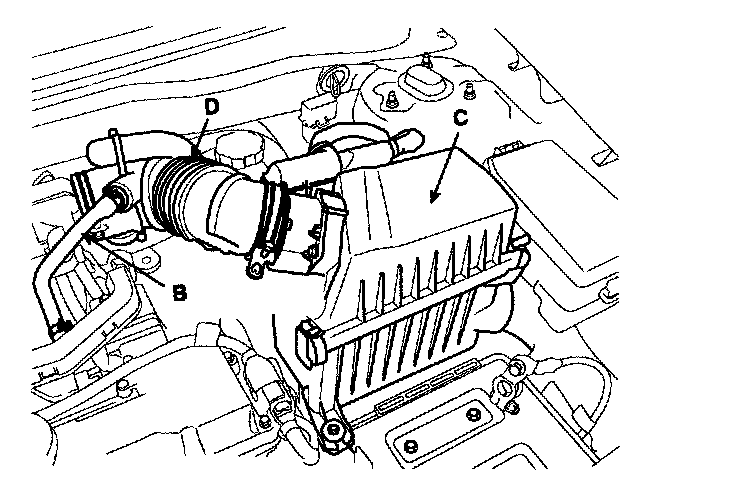 D
C
B