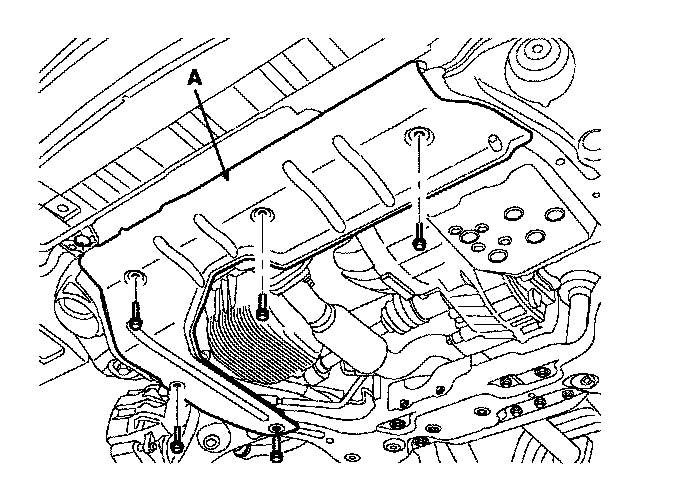 A