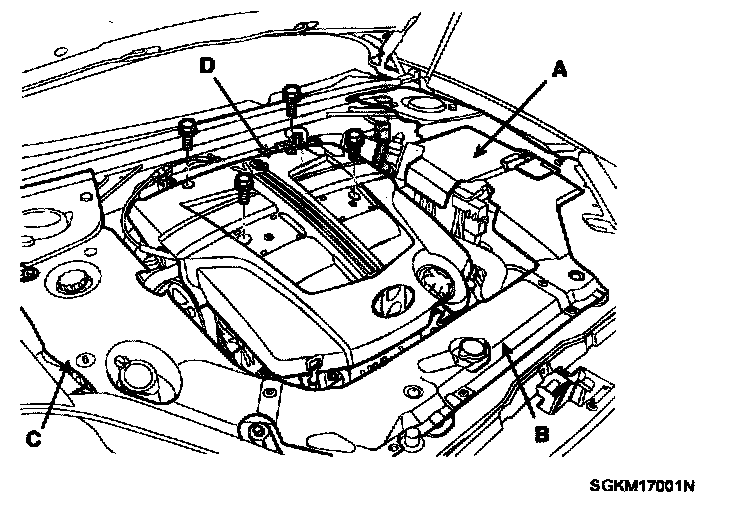 D
A
C
B
SGKM17001N