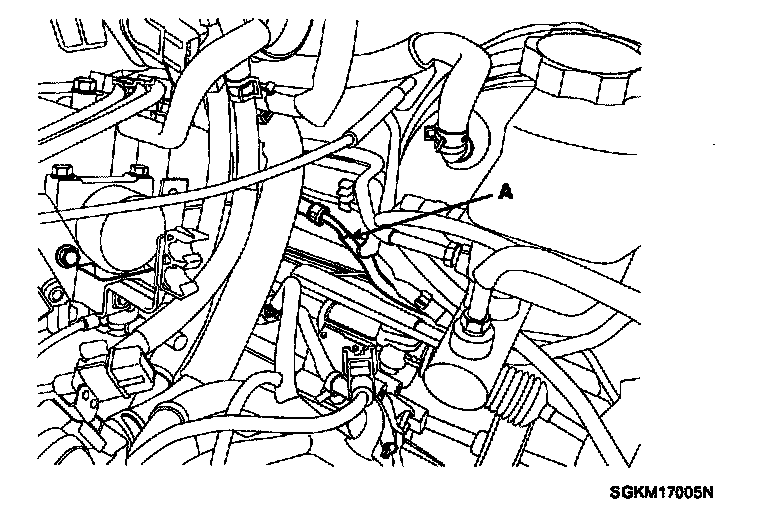 A

SGKM17005N