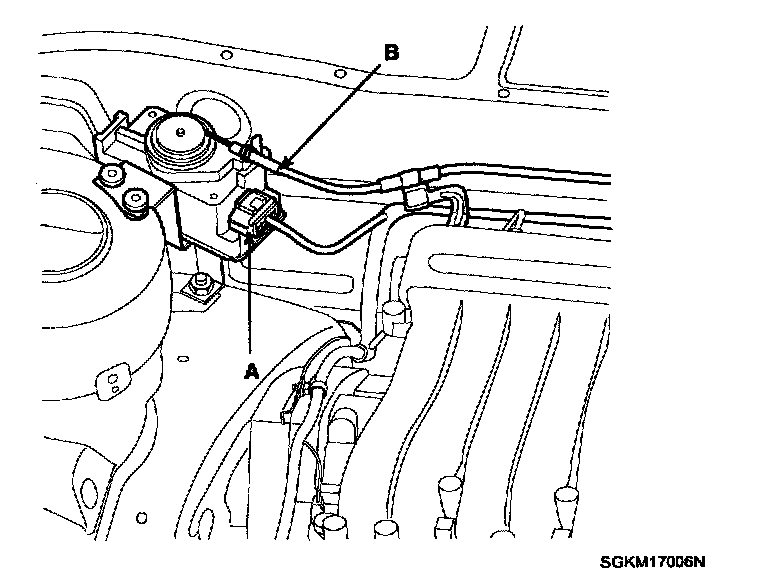 B

A

SGKM17006N