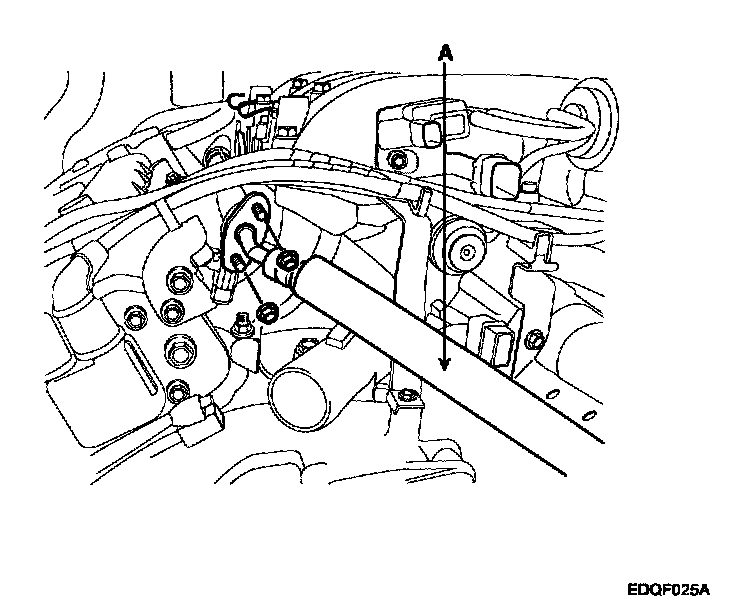 A

EDQF025A