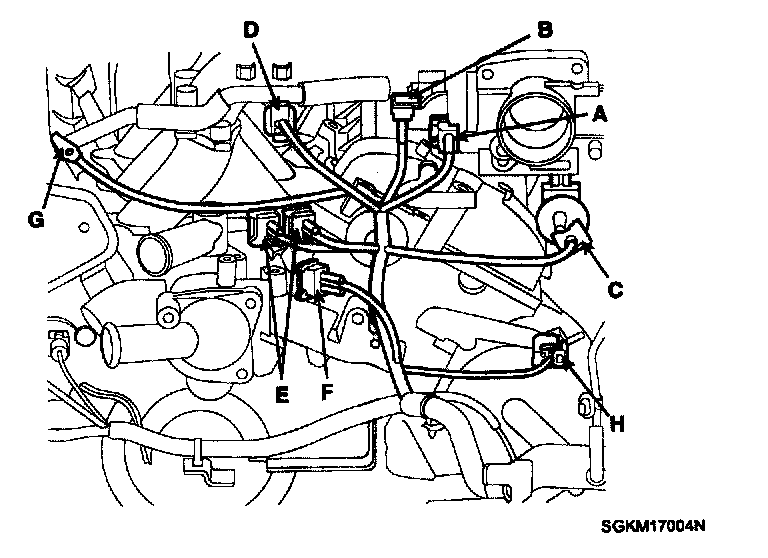 D
B
A
G
C
E
F
H
SGKM17004N