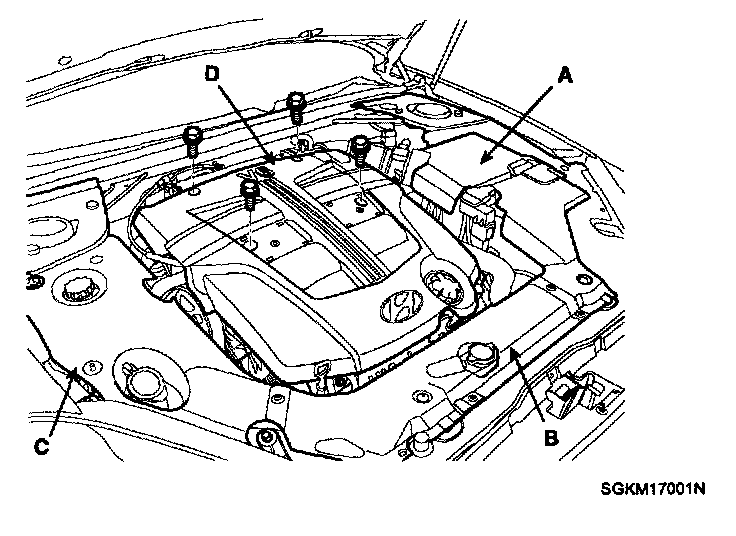 D
A
C
B
SGKM17001N