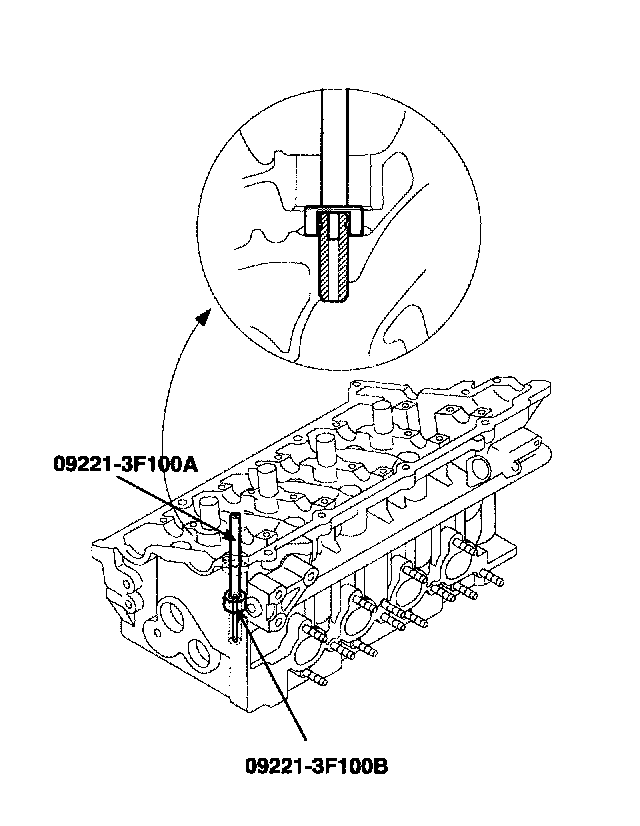 09221-3F100A

09221-3F100B