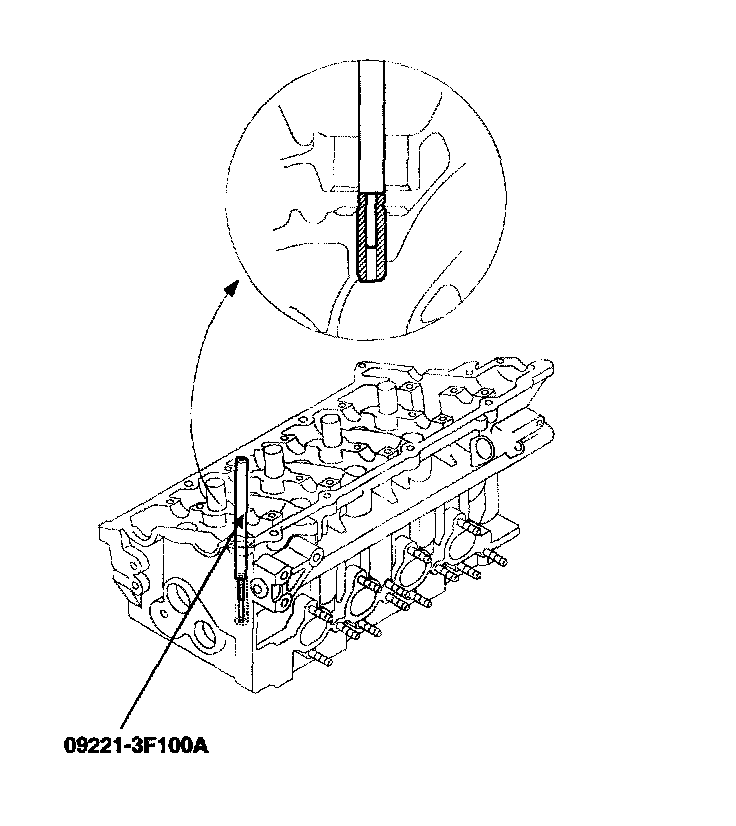 09221-3F100A