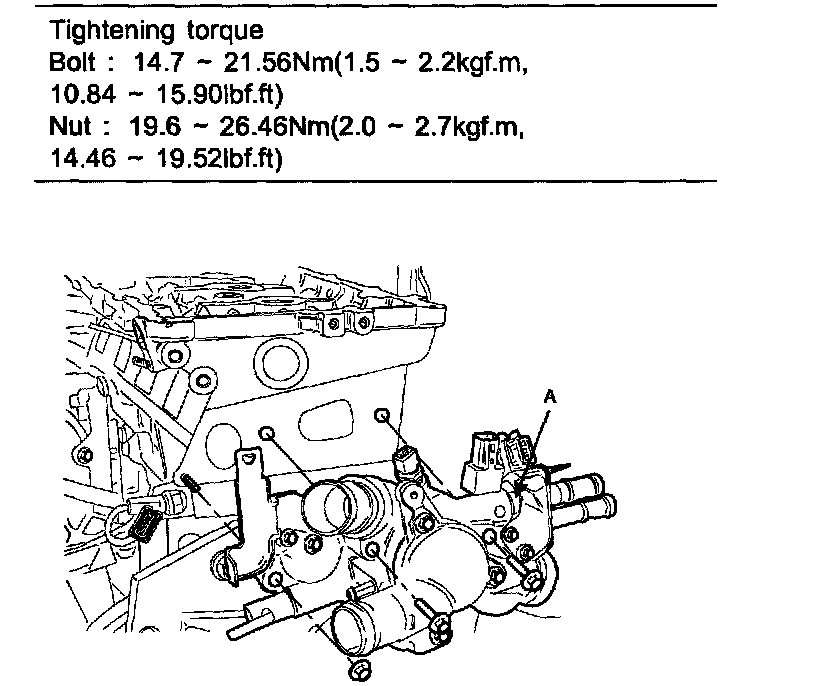 Tightening torque
Bolt : 14.7 ~ 21.56Nm(1.5 ~ 2.2kgf.m, 10.84 ~ 15.90lbf.ft)
Nut : 19.6 ~ 26.46Nm(2.0 ~ 2.7kgf.m, 14.46 ~ 19.52lbf.ft)

A