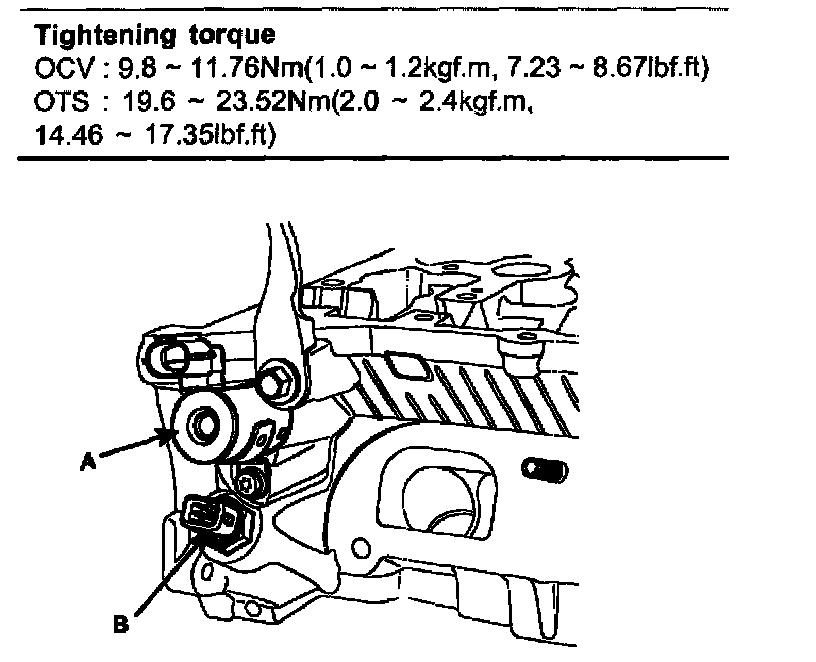 **Tightening torque**
OCV : 9.8 ~ 11.76Nm(1.0 ~ 1.2kgf.m, 7.23 ~ 8.67lbf.ft)
OTS : 19.6 ~ 23.52Nm(2.0 ~ 2.4kgf.m, 14.46 ~ 17.35lbf.ft)

A

B