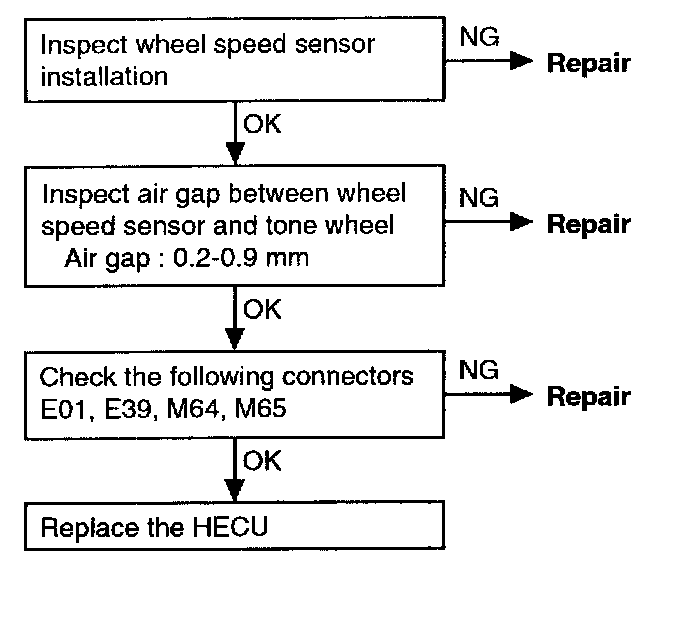 Inspect wheel speed sensor installation

NG

Repair

OK

Inspect air gap between wheel speed sensor and tone wheel
Air gap : 0.2-0.9 mm

NG

Repair

OK

Check the following connectors E01, E39, M64, M65

NG

Repair

OK

Replace the HECU