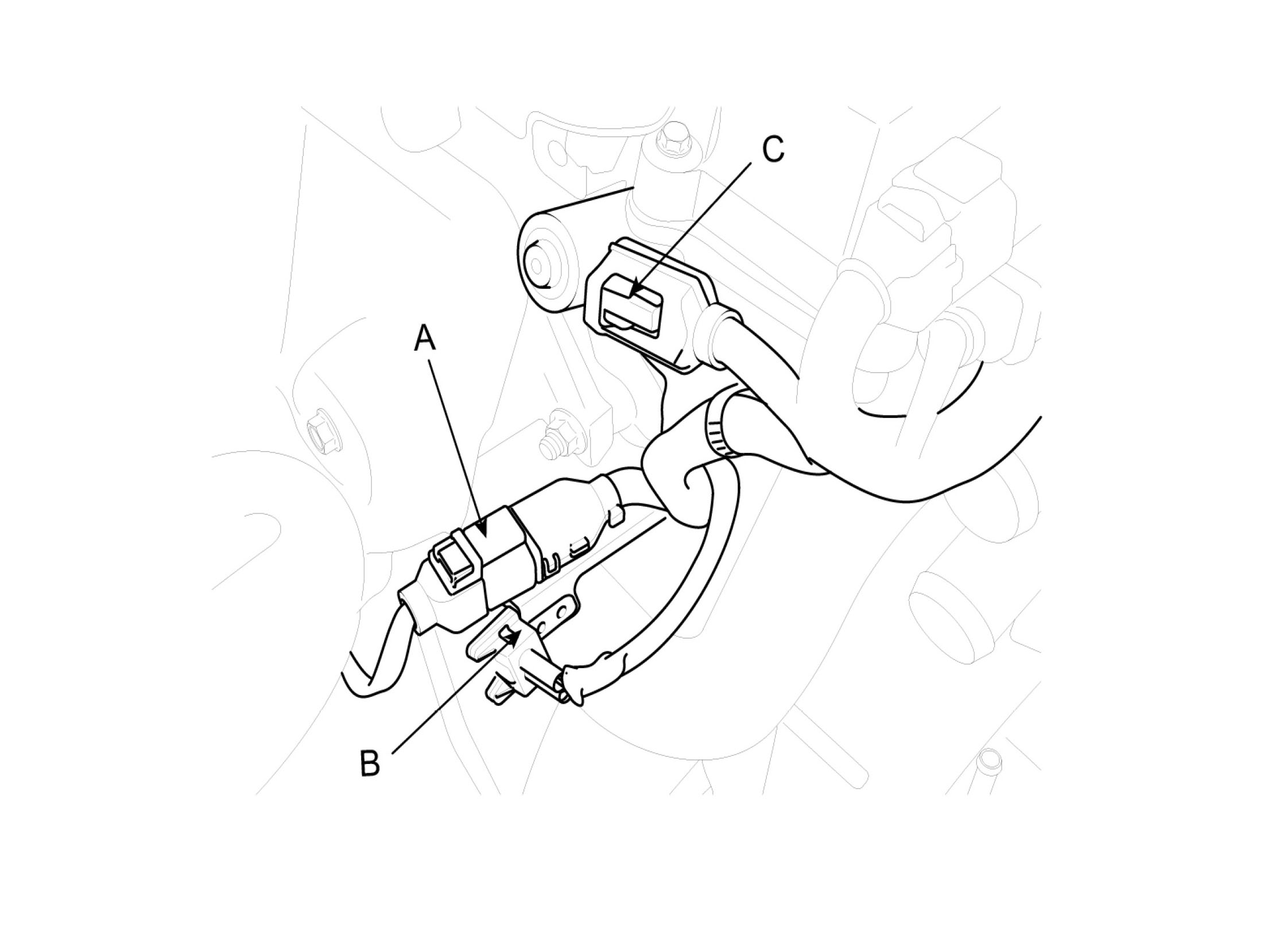 C
A
B