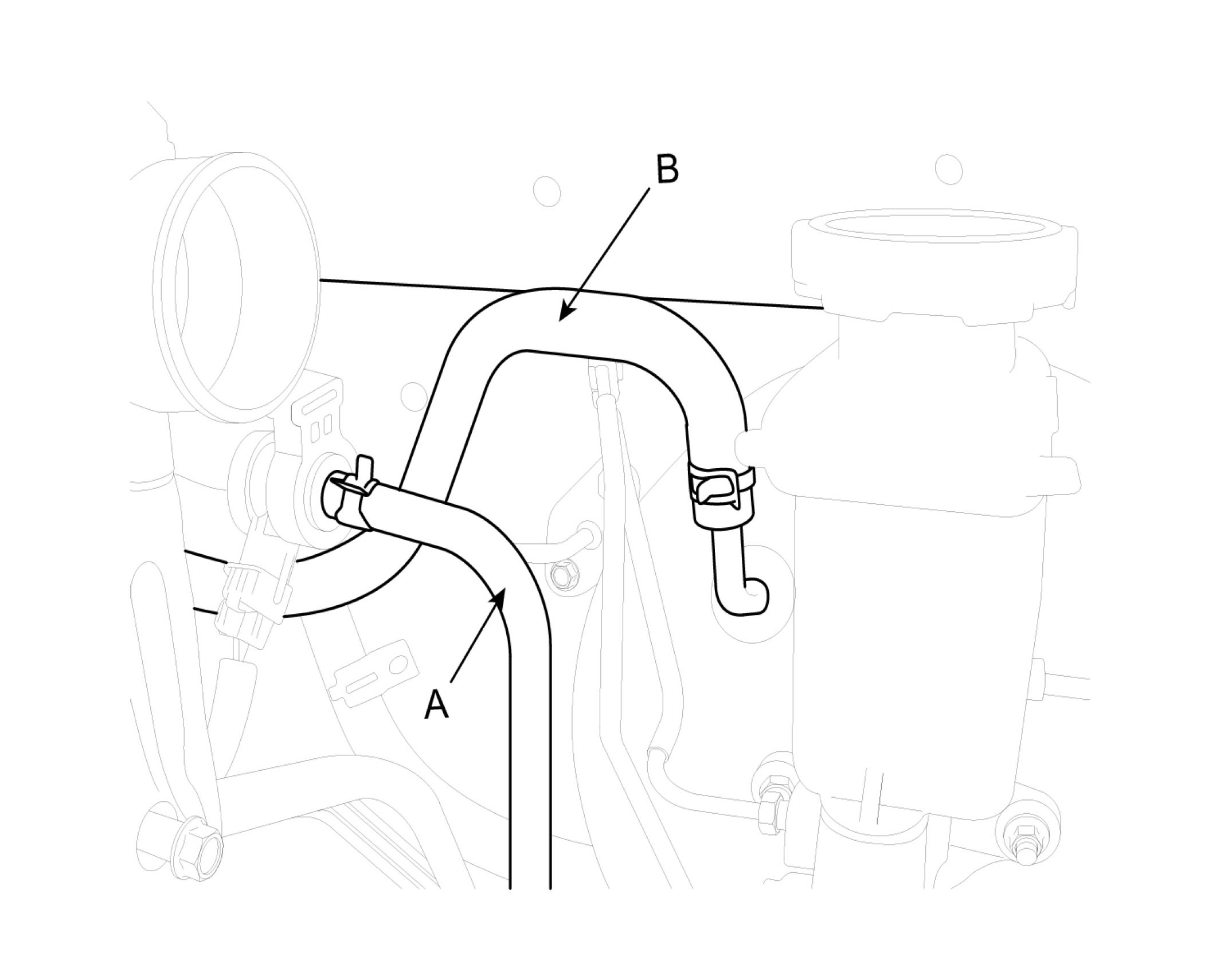 B

A