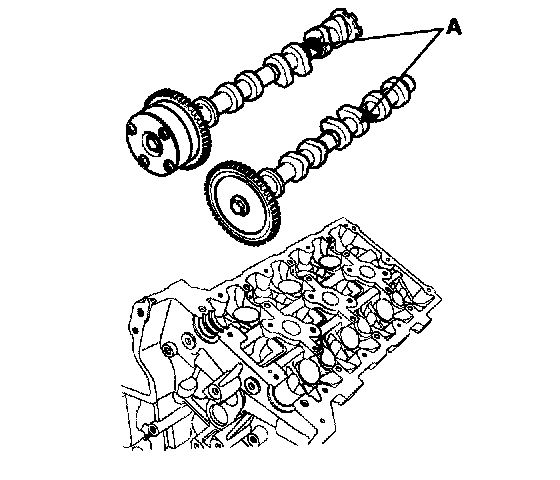 A