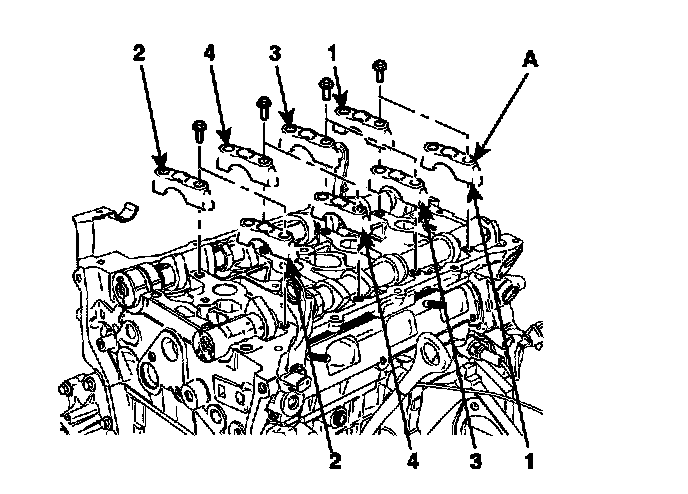 2
4
3
1
A
2
4
3
1