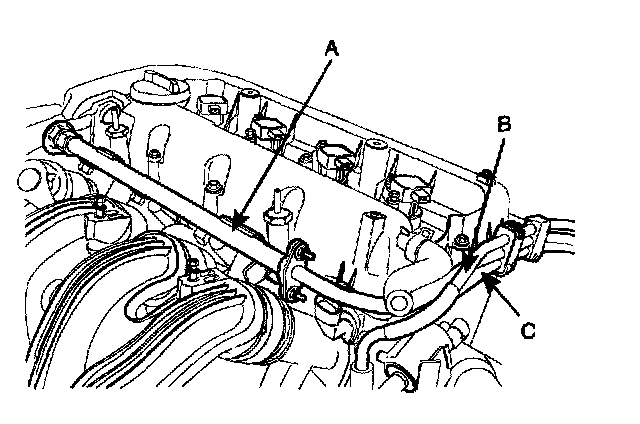 A
B
C