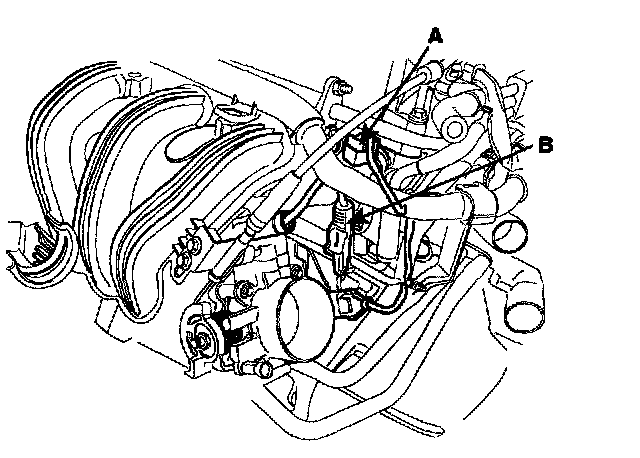 A

B