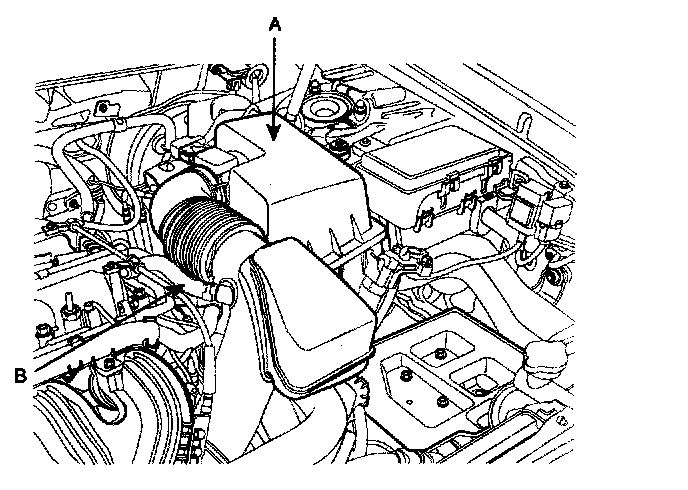 A

B