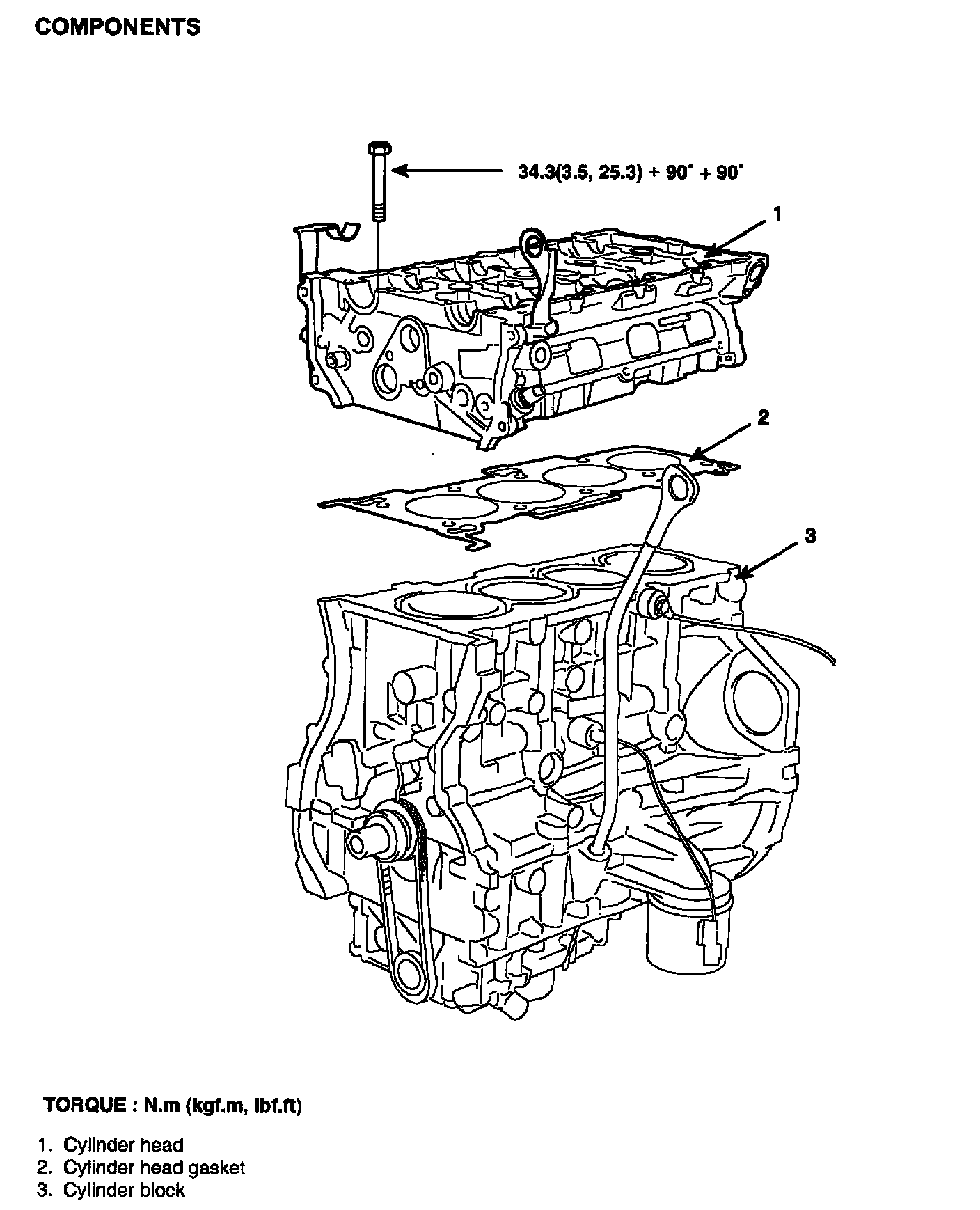 COMPONENTS

34.3(3.5, 25.3) + 90° + 90°

1

2

3

TORQUE : N.m (kgf.m, lbf.ft)

1. Cylinder head
2. Cylinder head gasket
3. Cylinder block