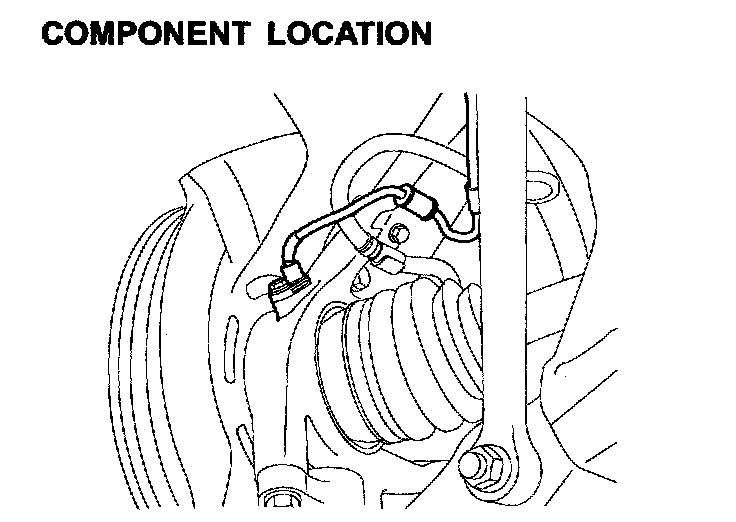 COMPONENT LOCATION