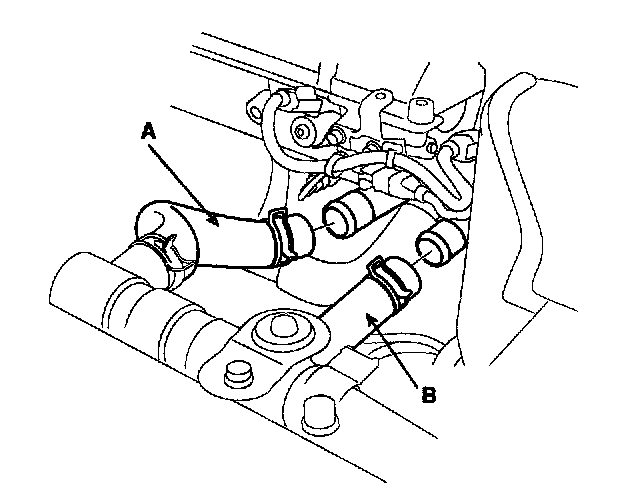 A

B