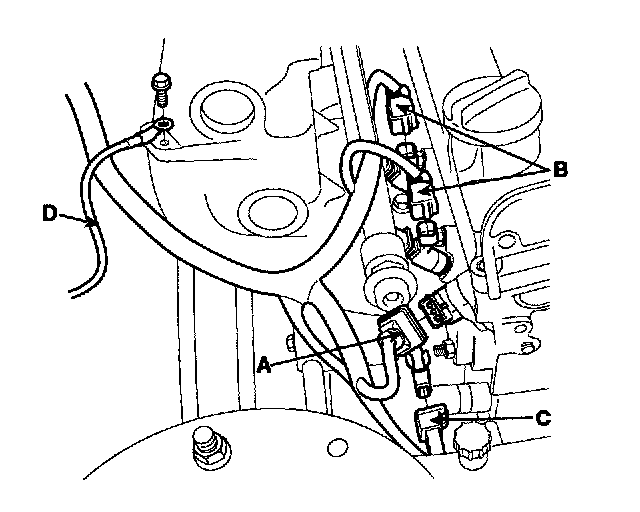 B
D
A
C